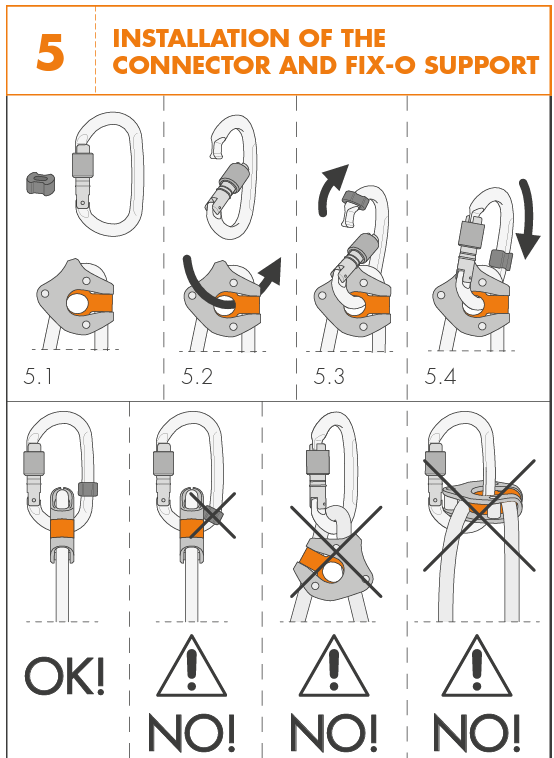 5

INSTALLATION OF THE CONNECTOR AND FIX-O SUPPORT

5.1

5.2

5.3

5.4

OK!

NO!

NO!

NO!