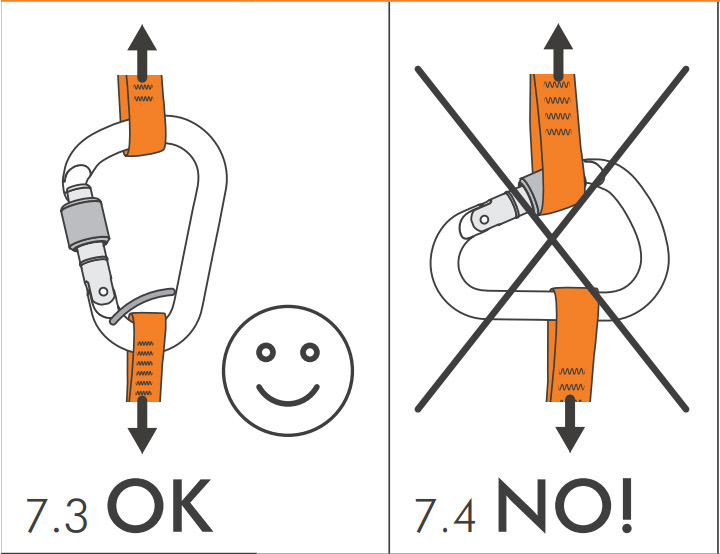 7.3 OK

7.4 NO!